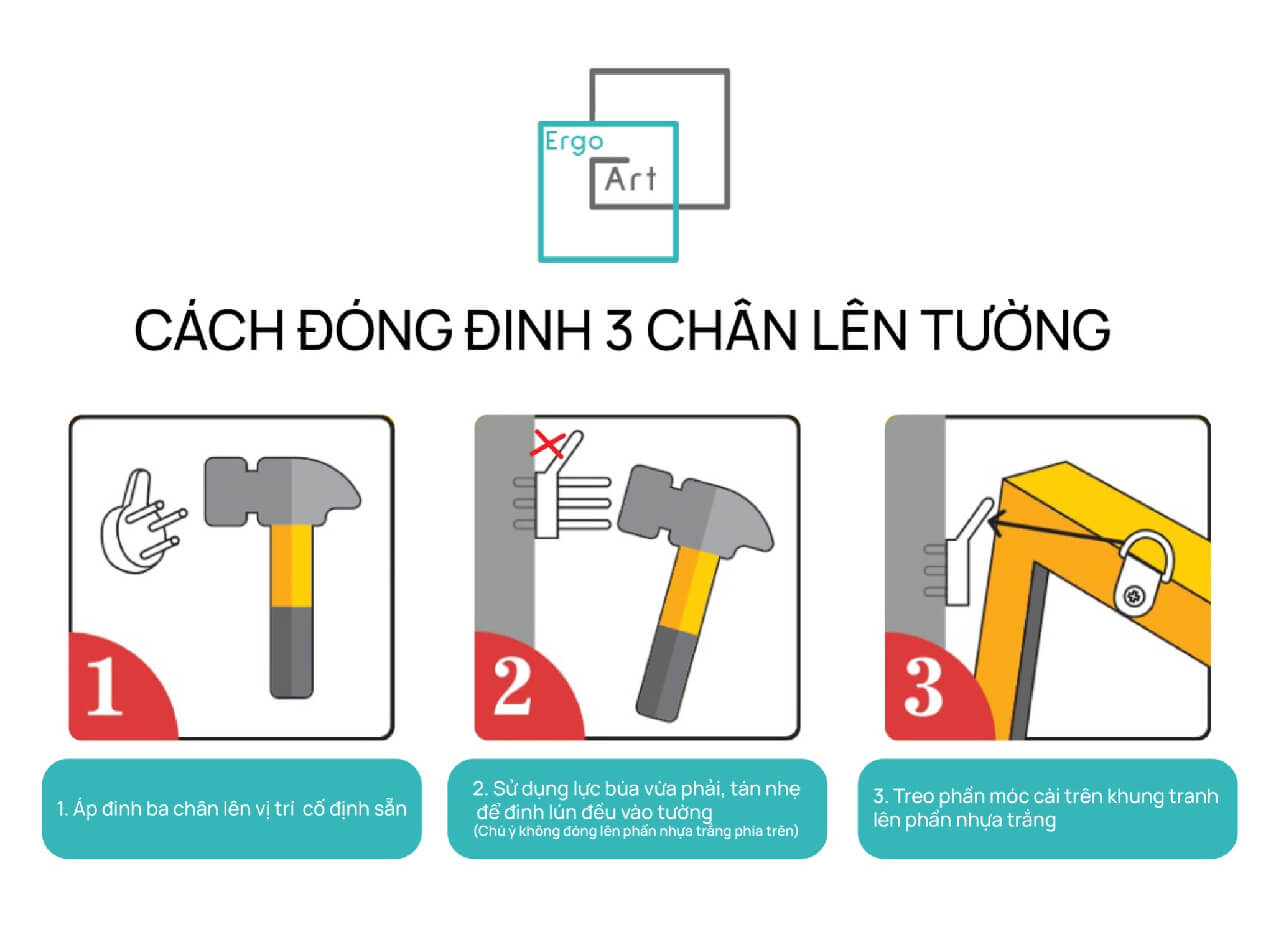 Ergo
Art

CÁCH ĐÓNG ĐINH 3 CHÂN LÊN TƯỜNG

1

2

3

1. Áp đinh ba chân lên vị trí cố định sẵn

2. Sử dụng lực búa vừa phải, tán nhẹ để đinh lún đều vào tường
(Chú ý không đóng lên phần nhựa trắng phía trên)

3. Treo phần móc cài trên khung tranh lên phần nhựa trắng